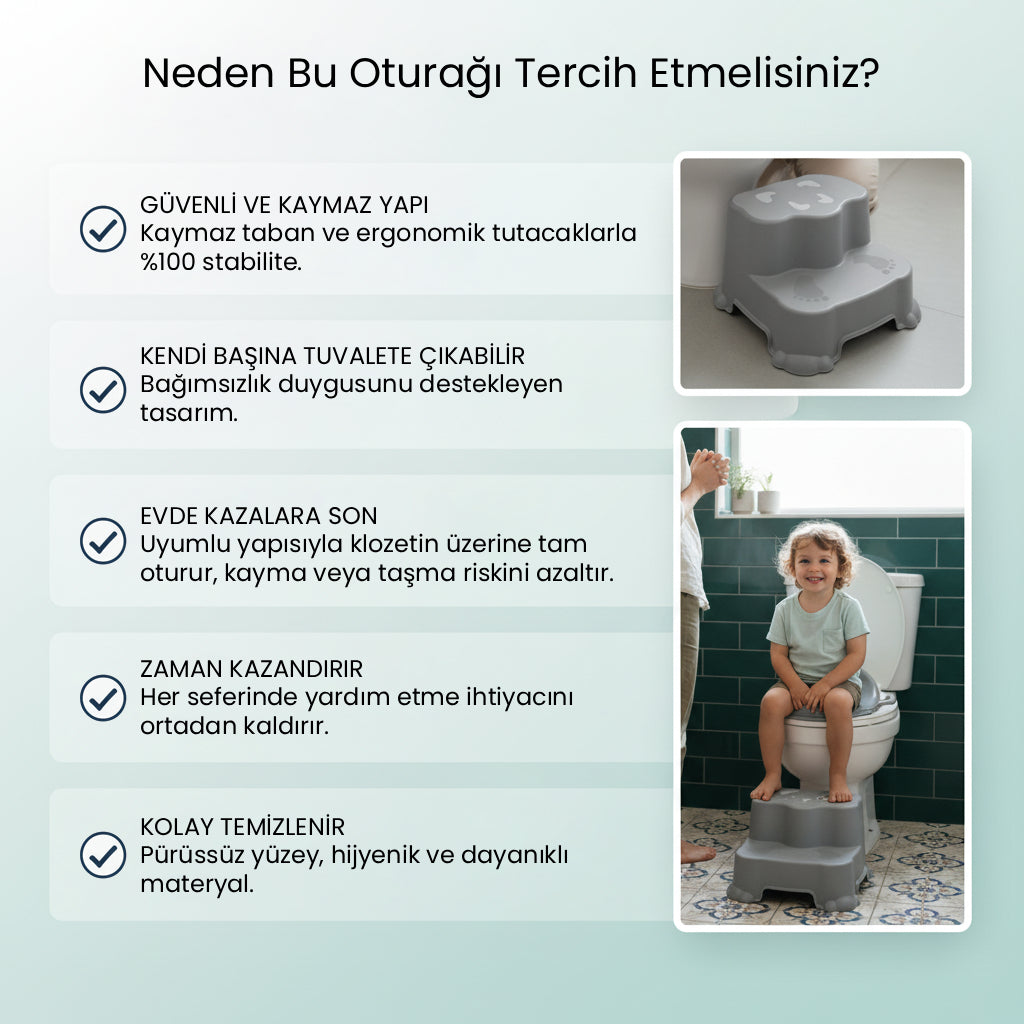 Neden Bu Oturağı Tercih Etmelisiniz?

GÜVENLİ VE KAYMAZ YAPI
Kaymaz taban ve ergonomik tutacaklarla %100 stabilite.

KENDİ BAŞINA TUVALETE ÇIKABİLİR
Bağımsızlık duygusunu destekleyen tasarım.

EVDE KAZALARA SON
Uyumlu yapısıyla klozetin üzerine tam oturur, kayma veya taşma riskini azaltır.

ZAMAN KAZANDIRIR
Her seferinde yardım etme ihtiyacını ortadan kaldırır.

KOLAY TEMİZLENİR
Pürüssüz yüzey, hijyenik ve dayanıklı materyal.